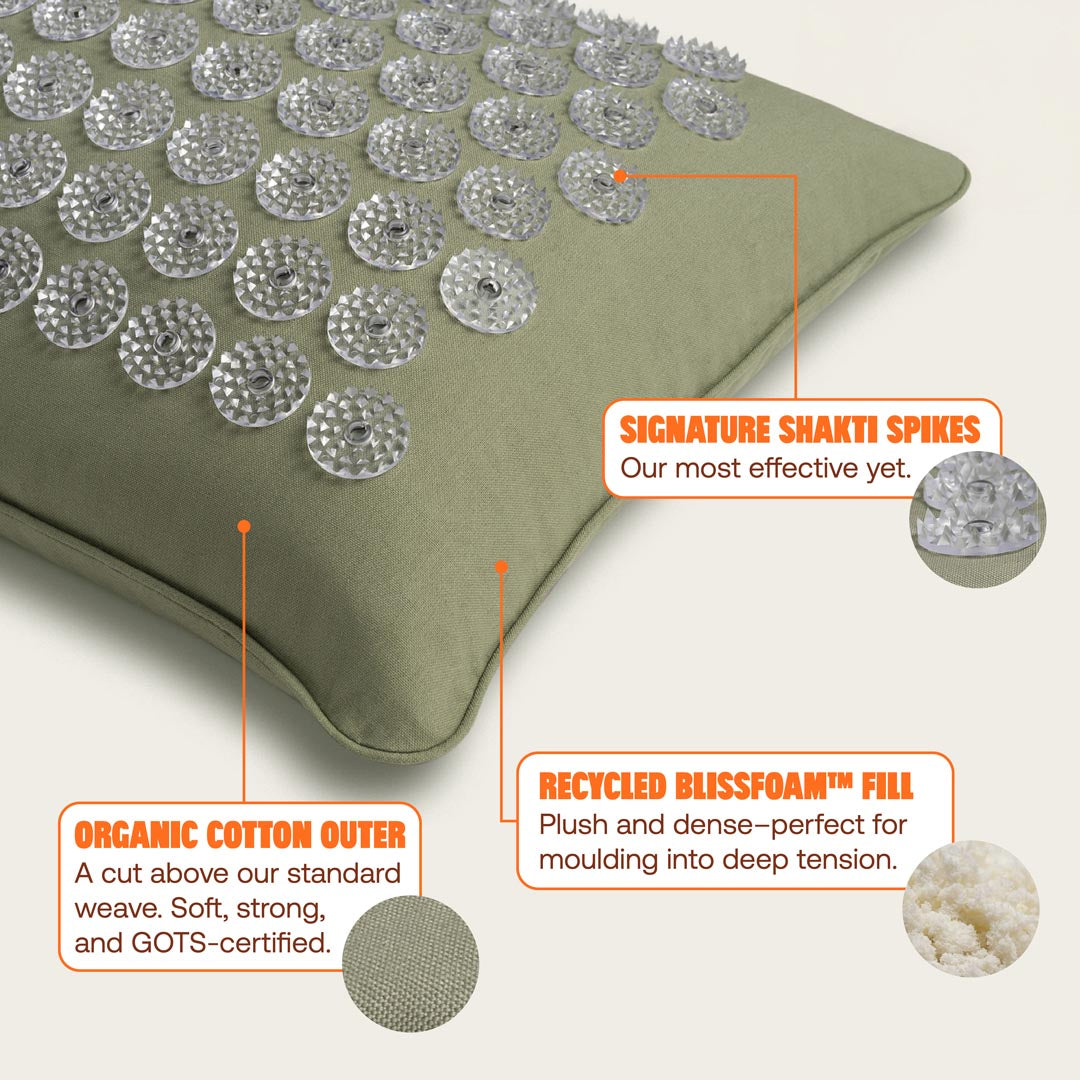 SIGNATURE SHAKTI SPIKES
Our most effective yet.

RECYCLED BLISSFOAM™ FILL
Plush and dense–perfect for moulding into deep tension.

ORGANIC COTTON OUTER
A cut above our standard weave. Soft, strong, and GOTS-certified.