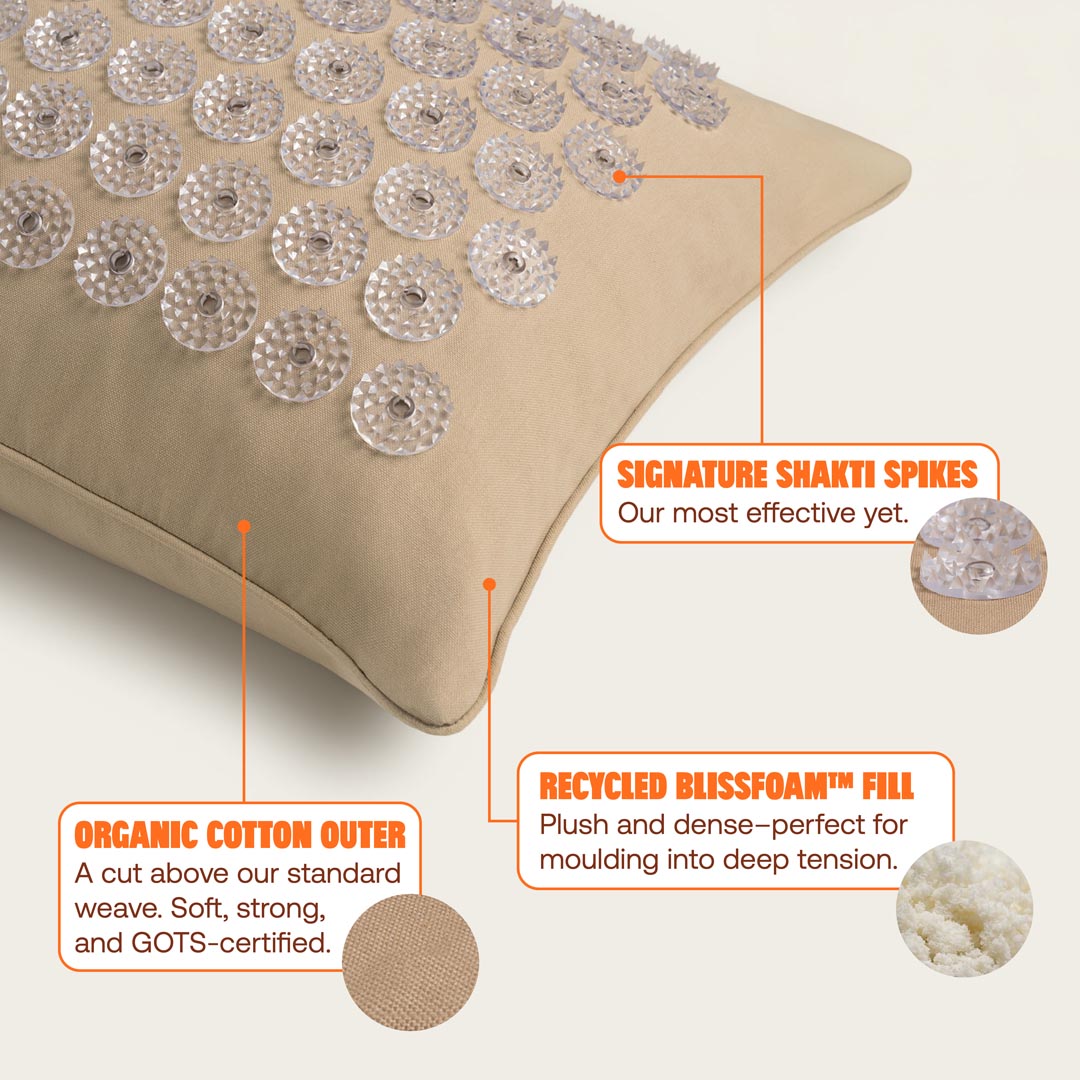 SIGNATURE SHAKTI SPIKES
Our most effective yet.

RECYCLED BLISSFOAM™ FILL
Plush and dense–perfect for moulding into deep tension.

ORGANIC COTTON OUTER
A cut above our standard weave. Soft, strong, and GOTS-certified.