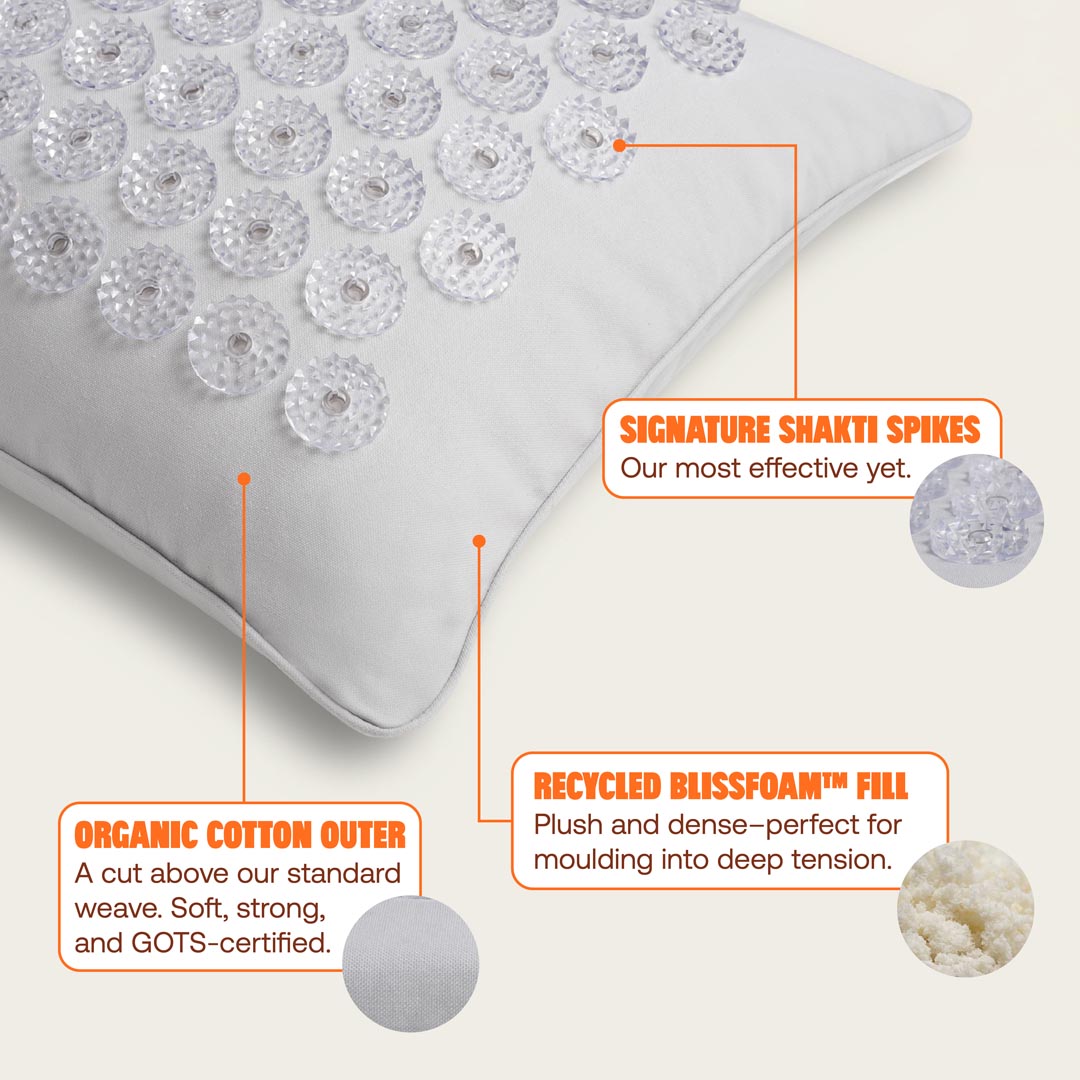 SIGNATURE SHAKTI SPIKES
Our most effective yet.

RECYCLED BLISSFOAM™ FILL
Plush and dense–perfect for moulding into deep tension.

ORGANIC COTTON OUTER
A cut above our standard weave. Soft, strong, and GOTS-certified.